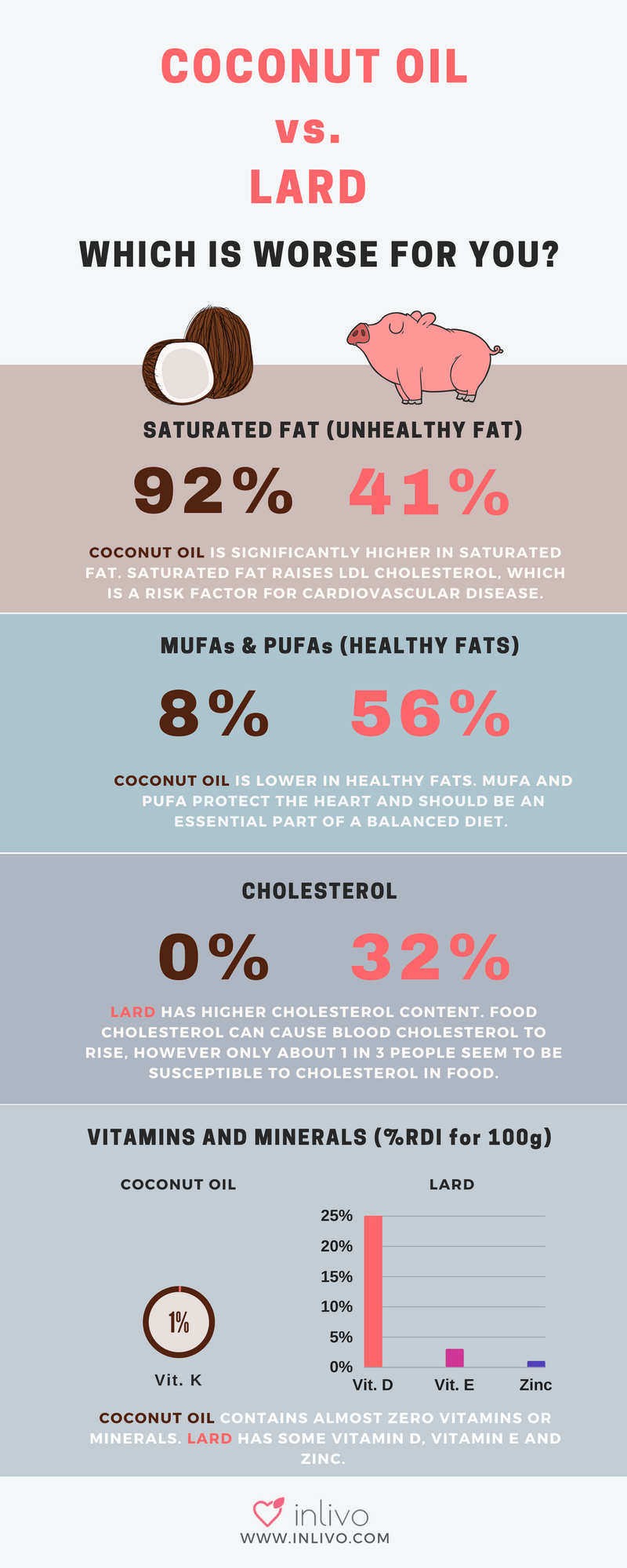 COCONUT OIL

vs.

LARD

WHICH IS WORSE FOR YOU?

SATURATED FAT (UNHEALTHY FAT)

92% 41%

COCONUT OIL IS SIGNIFICANTLY HIGHER IN SATURATED FAT. SATURATED FAT RAISES LDL CHOLESTEROL, WHICH IS A RISK FACTOR FOR CARDIOVASCULAR DISEASE.

MUFAs & PUFAs (HEALTHY FATS)

8% 56%

COCONUT OIL IS LOWER IN HEALTHY FATS. MUFA AND PUFA PROTECT THE HEART AND SHOULD BE AN ESSENTIAL PART OF A BALANCED DIET.

CHOLESTEROL

0% 32%

LARD HAS HIGHER CHOLESTEROL CONTENT. FOOD CHOLESTEROL CAN CAUSE BLOOD CHOLESTEROL TO RISE, HOWEVER ONLY ABOUT 1 IN 3 PEOPLE SEEM TO BE SUSCEPTIBLE TO CHOLESTEROL IN FOOD.

VITAMINS AND MINERALS (%RDI for 100g)

COCONUT OIL

1%

Vit. K

LARD

25%
20%
15%
10%
5%
0%
Vit. D Vit. E Zinc

COCONUT OIL CONTAINS ALMOST ZERO VITAMINS OR MINERALS. LARD HAS SOME VITAMIN D, VITAMIN E AND ZINC.

inlivo
WWW.INLIVO.COM